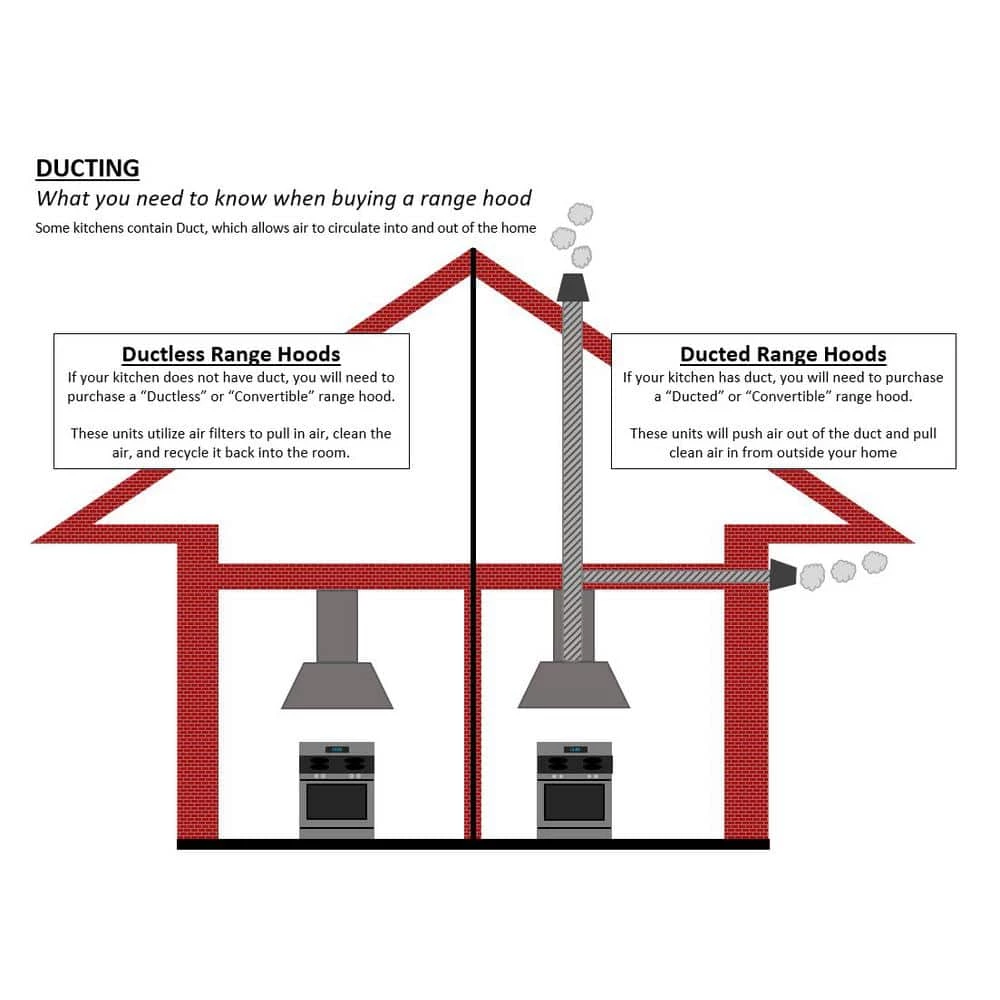 DUCTING

What you need to know when buying a range hood

Some kitchens contain Duct, which allows air to circulate into and out of the home

Ductless Range Hoods

If your kitchen does not have duct, you will need to purchase a “Ductless” or “Convertible” range hood.

These units utilize air filters to pull in air, clean the air, and recycle it back into the room.

Ducted Range Hoods

If your kitchen has duct, you will need to purchase a “Ducted” or “Convertible” range hood.

These units will push air out of the duct and pull clean air in from outside your home